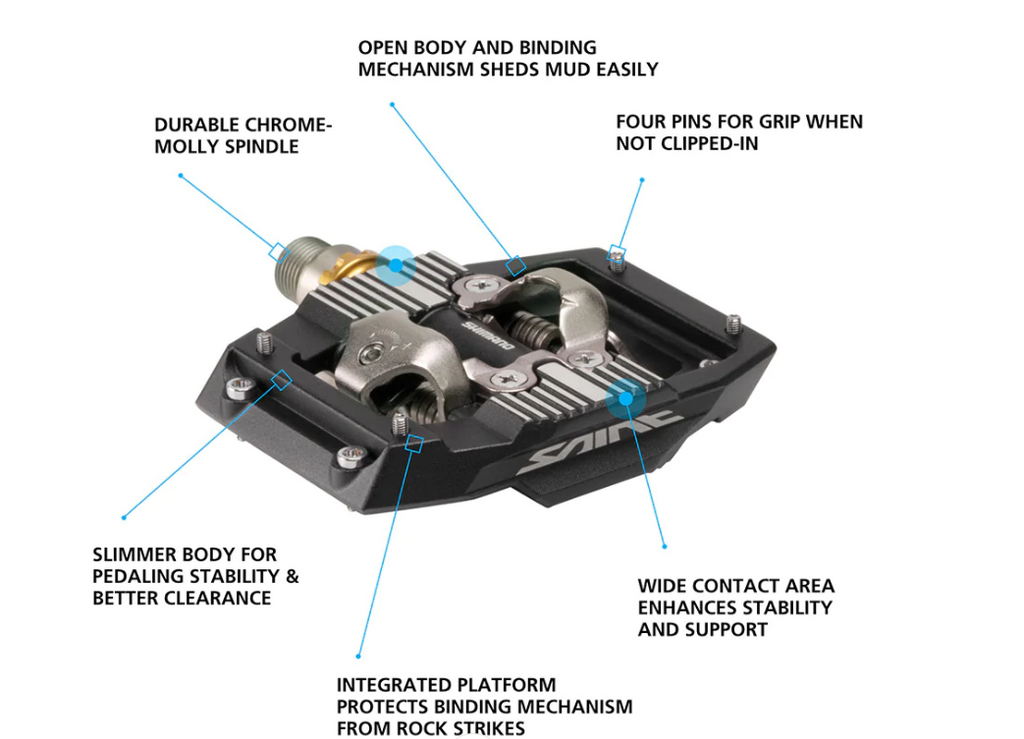 OPEN BODY AND BINDING MECHANISM SHEDS MUD EASILY

DURABLE CHROME-MOLLY SPINDLE

FOUR PINS FOR GRIP WHEN NOT CLIPPED-IN

SHIMANO

SAINT

SLIMMER BODY FOR PEDALING STABILITY & BETTER CLEARANCE

WIDE CONTACT AREA ENHANCES STABILITY AND SUPPORT

INTEGRATED PLATFORM PROTECTS BINDING MECHANISM FROM ROCK STRIKES